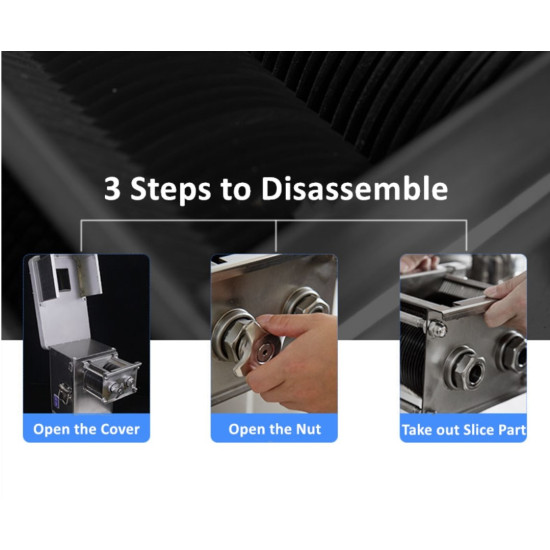 3 Steps to Disassemble

Open the Cover

Open the Nut

Take out Slice Part